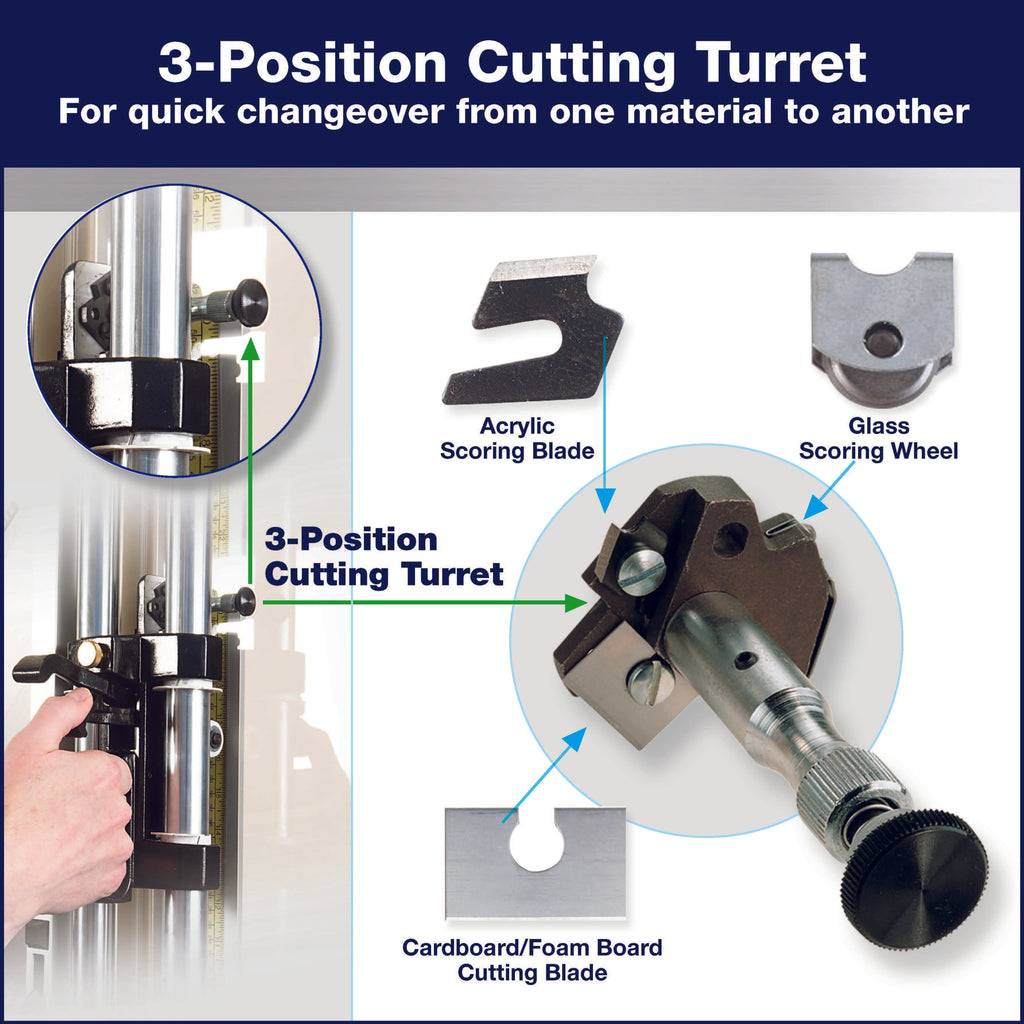 3-Position Cutting Turret
For quick changeover from one material to another

Acrylic Scoring Blade

Glass Scoring Wheel

3-Position Cutting Turret

Cardboard/Foam Board Cutting Blade